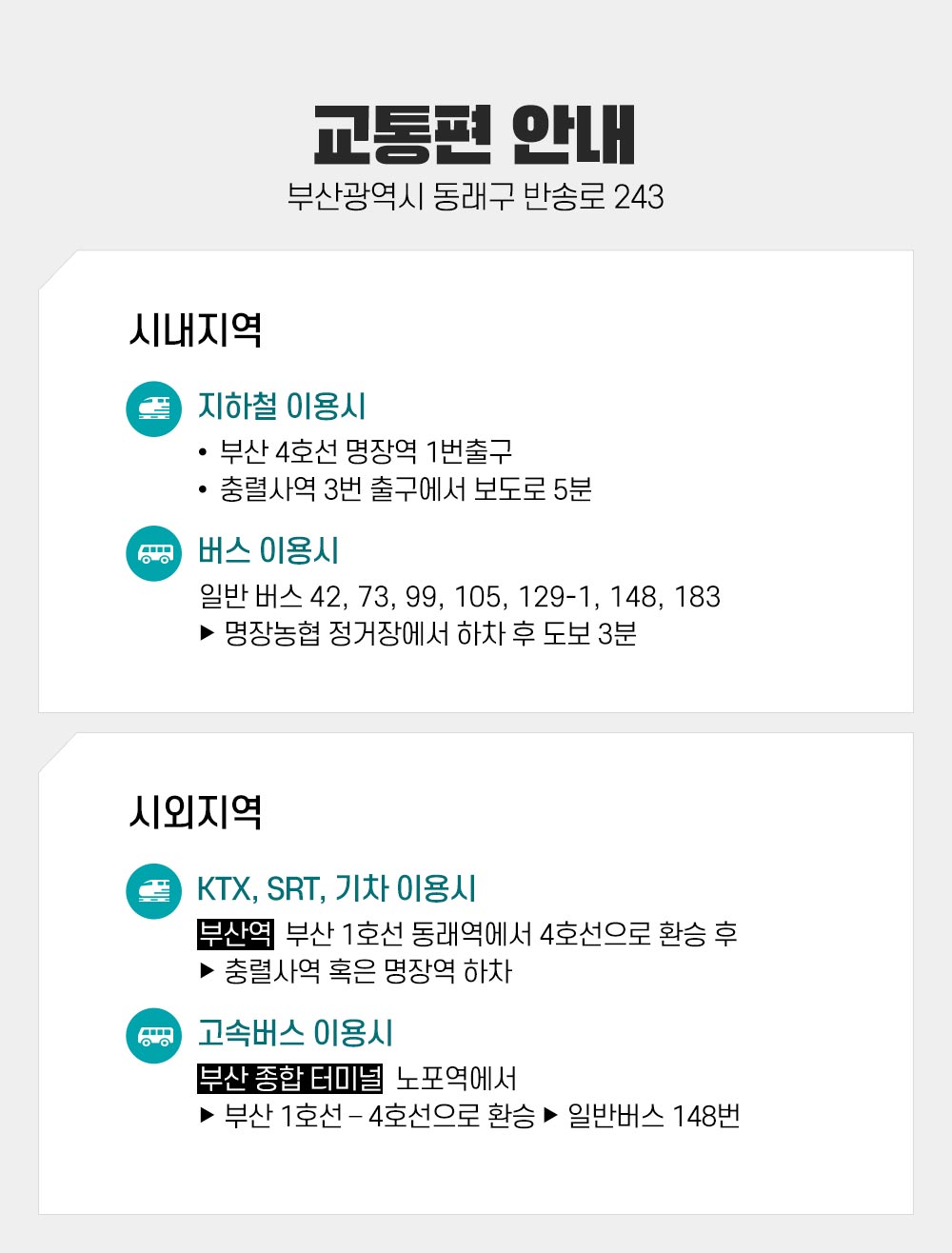 교통편 안내

부산광역시 동래구 반송로 243

시내지역

지하철 이용시

• 부산 4호선 명장역 1번출구
• 충렬사역 3번 출구에서 보도로 5분

버스 이용시

일반 버스 42, 73, 99, 105, 129-1, 148, 183
▶ 명장농협 정거장에서 하차 후 도보 3분

시외지역

KTX, SRT, 기차 이용시

부산역 부산 1호선 동래역에서 4호선으로 환승 후
▶ 충렬사역 혹은 명장역 하차

고속버스 이용시

부산 종합 터미널 노포역에서
▶ 부산 1호선 – 4호선으로 환승 ▶ 일반버스 148번